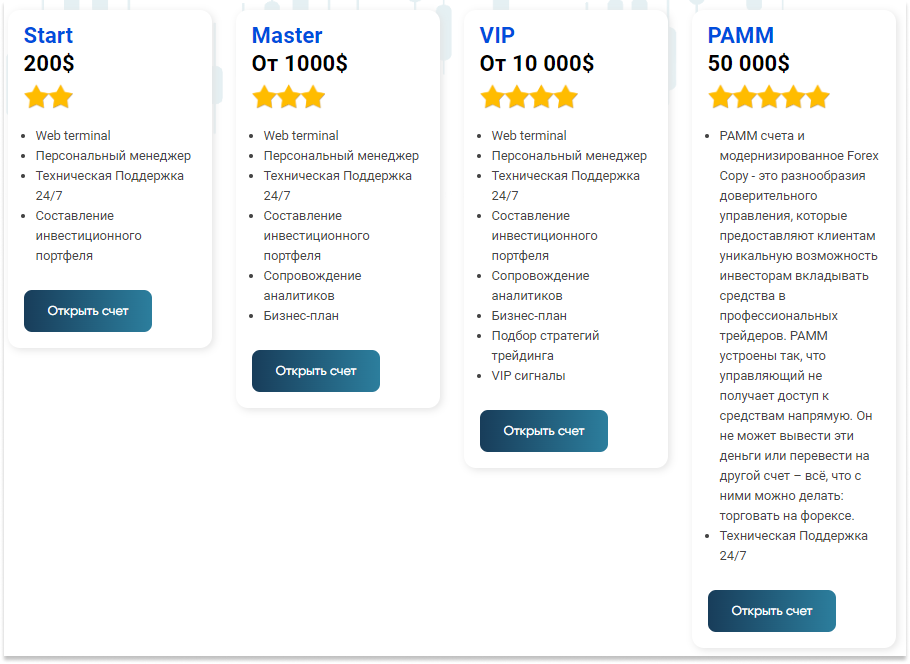 Start
200$

- Web terminal
- Персональный менеджер
- Техническая Поддержка 24/7
- Составление инвестиционного портфеля

Открыть счет

Master
От 1000$

- Web terminal
- Персональный менеджер
- Техническая Поддержка 24/7
- Составление инвестиционного портфеля
- Сопровождение аналитиков
- Бизнес-план

Открыть счет

VIP
От 10 000$

- Web terminal
- Персональный менеджер
- Техническая Поддержка 24/7
- Составление инвестиционного портфеля
- Сопровождение аналитиков
- Бизнес-план
- Подбор стратегий трейдинга
- VIP сигналы

Открыть счет

PAMM
50 000$

- PAMM счета и модернизированное Forex Copy - это разнообразия доверительного управления, которые предоставляют клиентам уникальную возможность инвесторам вкладывать средства в профессиональных трейдеров. PAMM устроены так, что управляющий не получает доступ к средствам напрямую. Он не может вывести эти деньги или перевести на другой счет – всё, что с ними можно делать: торговать на форексе.
- Техническая Поддержка 24/7

Открыть счет